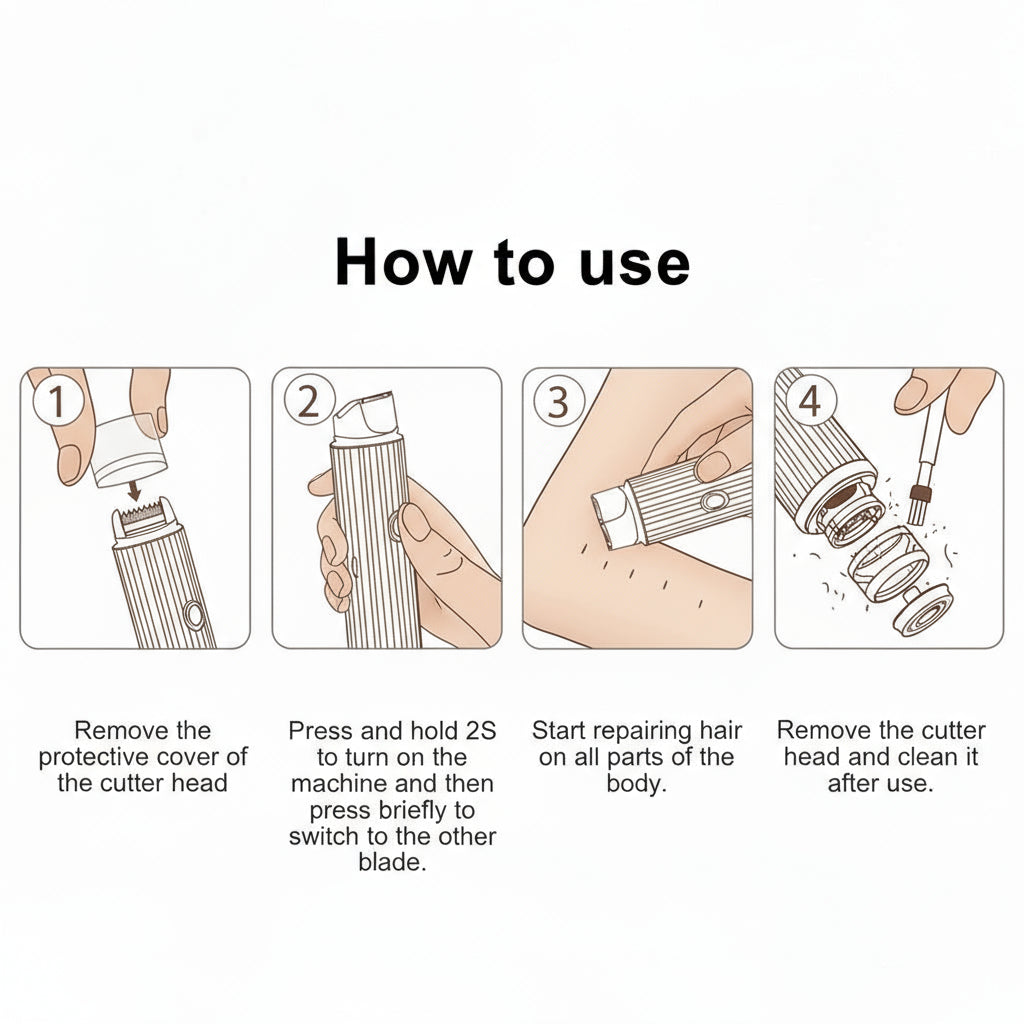 How to use

1

2

3

4

Remove the protective cover of the cutter head

Press and hold 2S to turn on the machine and then press briefly to switch to the other blade.

Start repairing hair on all parts of the body.

Remove the cutter head and clean it after use.