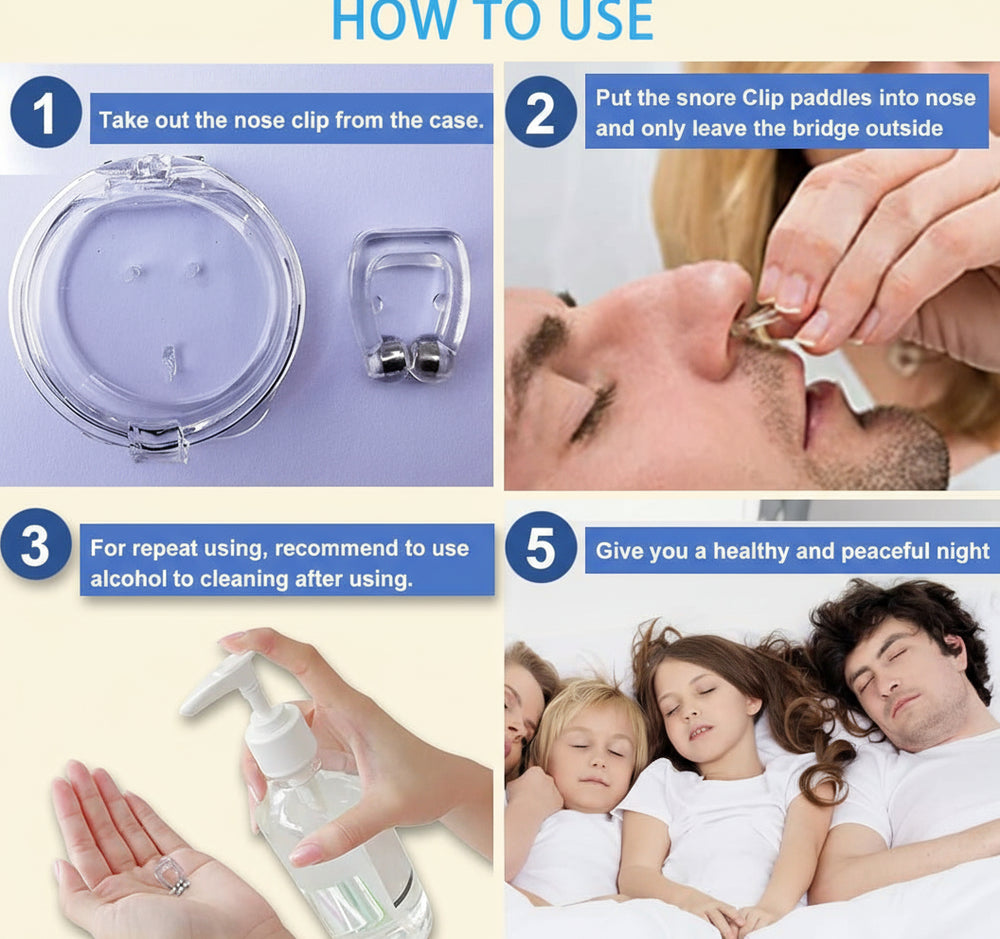 HOW TO USE

1 Take out the nose clip from the case.

2 Put the snore Clip paddles into nose and only leave the bridge outside

3 For repeat using, recommend to use alcohol to cleaning after using.

5 Give you a healthy and peaceful night